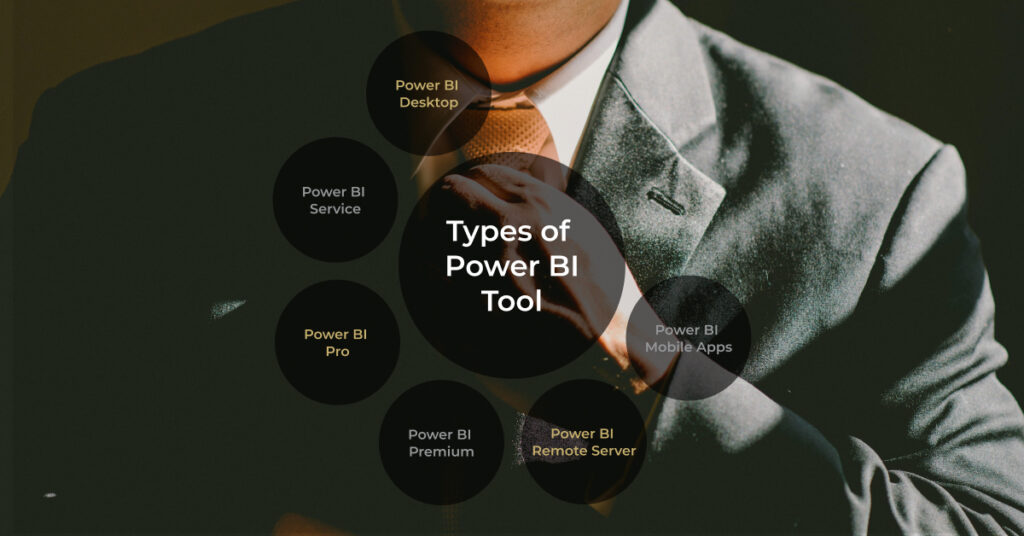 Types of Power BI Tool

Power BI Desktop

Power BI Service

Power BI Pro

Power BI Premium

Power BI Remote Server

Power BI Mobile Apps